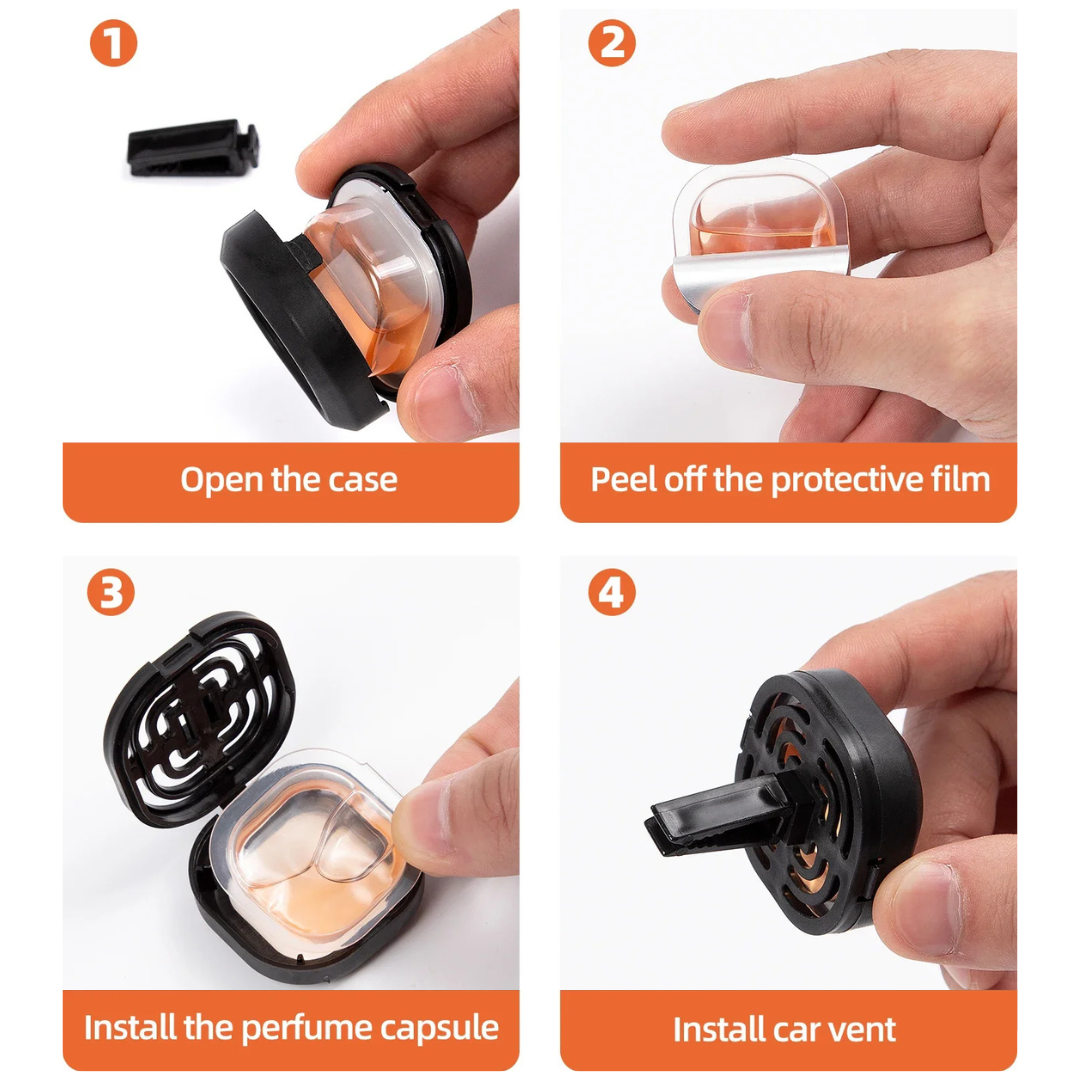 1
Open the case

2
Peel off the protective film

3
Install the perfume capsule

4
Install car vent