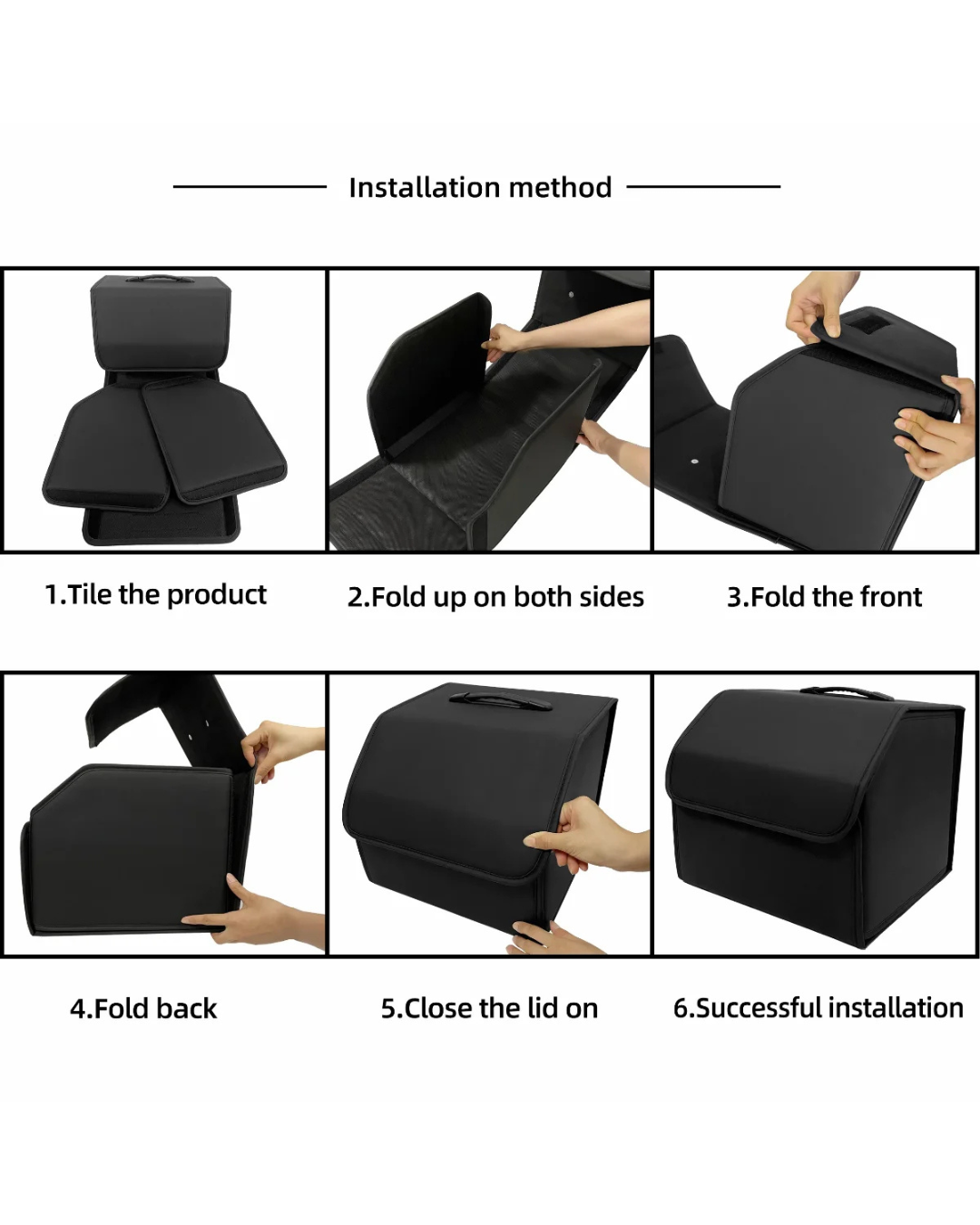 Installation method

1.Tile the product

2.Fold up on both sides

3.Fold the front

4.Fold back

5.Close the lid on

6.Successful installation