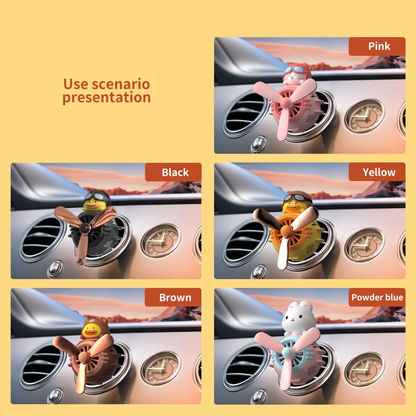 Use scenario presentation

Pink

Black

Yellow

Brown

Powder blue